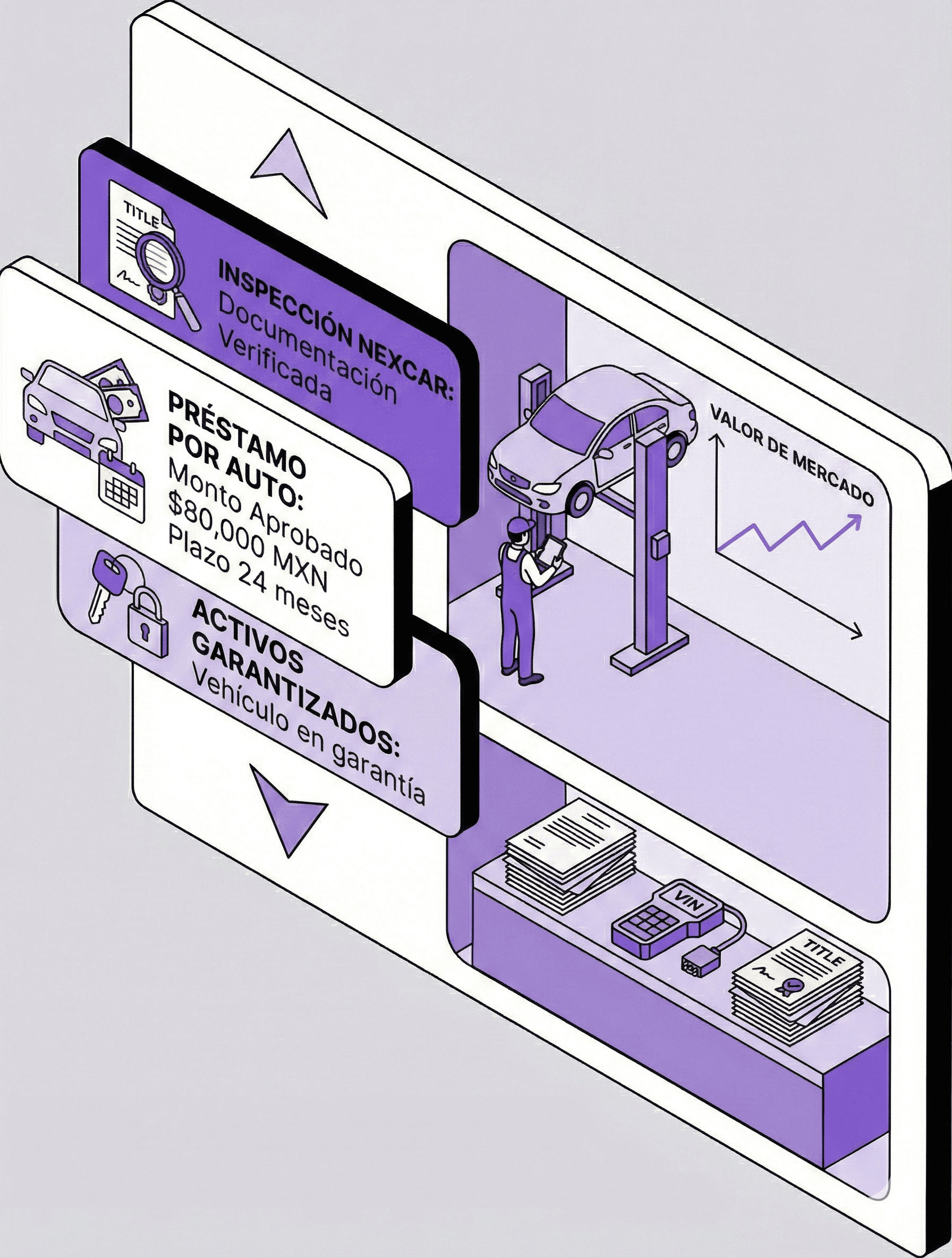 TITLE

INSPECCIÓN NEXCAR:
Documentación
Verificada

PRÉSTAMO
POR AUTO:
Monto Aprobado
$80,000 MXN
Plazo 24 meses

ACTIVOS
GARANTIZADOS:
Vehículo en garantía

VALOR DE MERCADO

VIN

TITLE